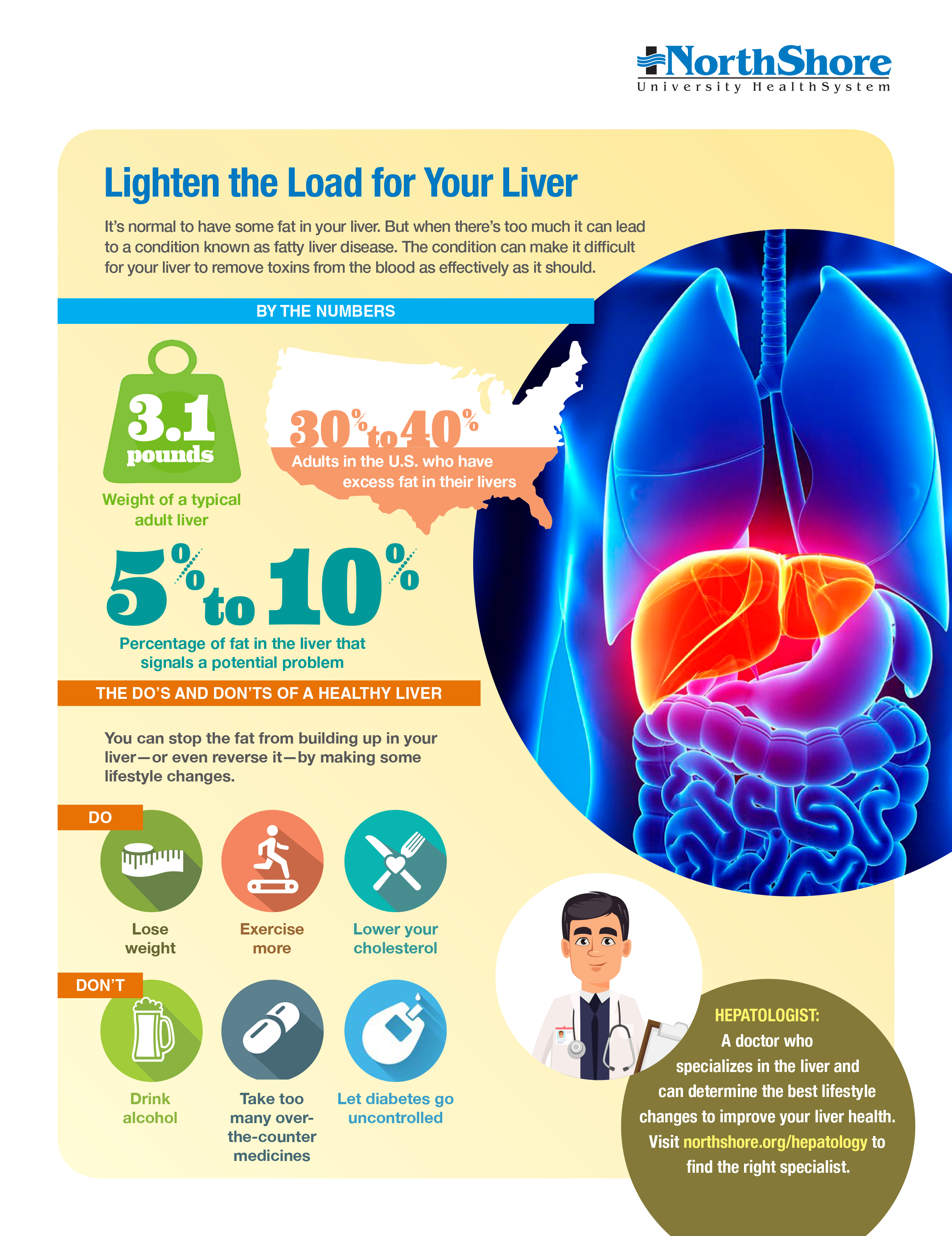 NorthShore
University HealthSystem

Lighten the Load for Your Liver

It's normal to have some fat in your liver. But when there's too much it can lead to a condition known as fatty liver disease. The condition can make it difficult for your liver to remove toxins from the blood as effectively as it should.

BY THE NUMBERS

3.1 pounds

Weight of a typical adult liver

30% to 40%

Adults in the U.S. who have excess fat in their livers

5% to 10%

Percentage of fat in the liver that signals a potential problem

THE DO'S AND DON'TS OF A HEALTHY LIVER

You can stop the fat from building up in your liver—or even reverse it—by making some lifestyle changes.

DO

Lose weight

Exercise more

Lower your cholesterol

DON'T

Drink alcohol

Take too many over-the-counter medicines

Let diabetes go uncontrolled

HEPATOLOGIST:
A doctor who specializes in the liver and can determine the best lifestyle changes to improve your liver health. Visit northshore.org/hepatology to find the right specialist.