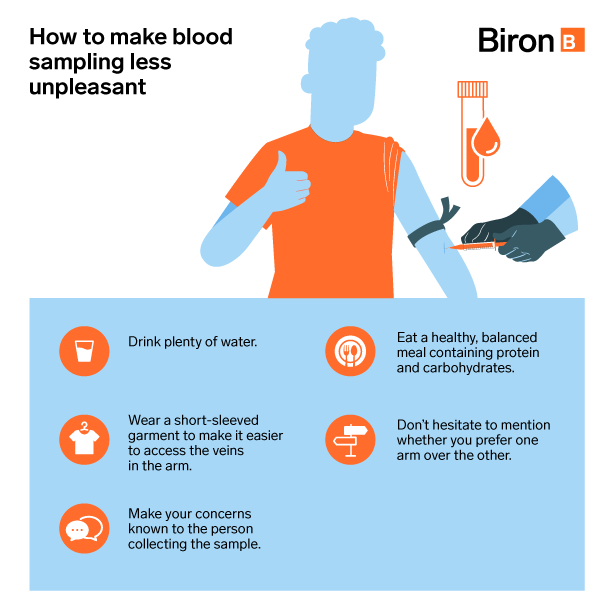 How to make blood sampling less unpleasant

Biron B

Drink plenty of water.

Wear a short-sleeved garment to make it easier to access the veins in the arm.

Make your concerns known to the person collecting the sample.

Eat a healthy, balanced meal containing protein and carbohydrates.

Don't hesitate to mention whether you prefer one arm over the other.